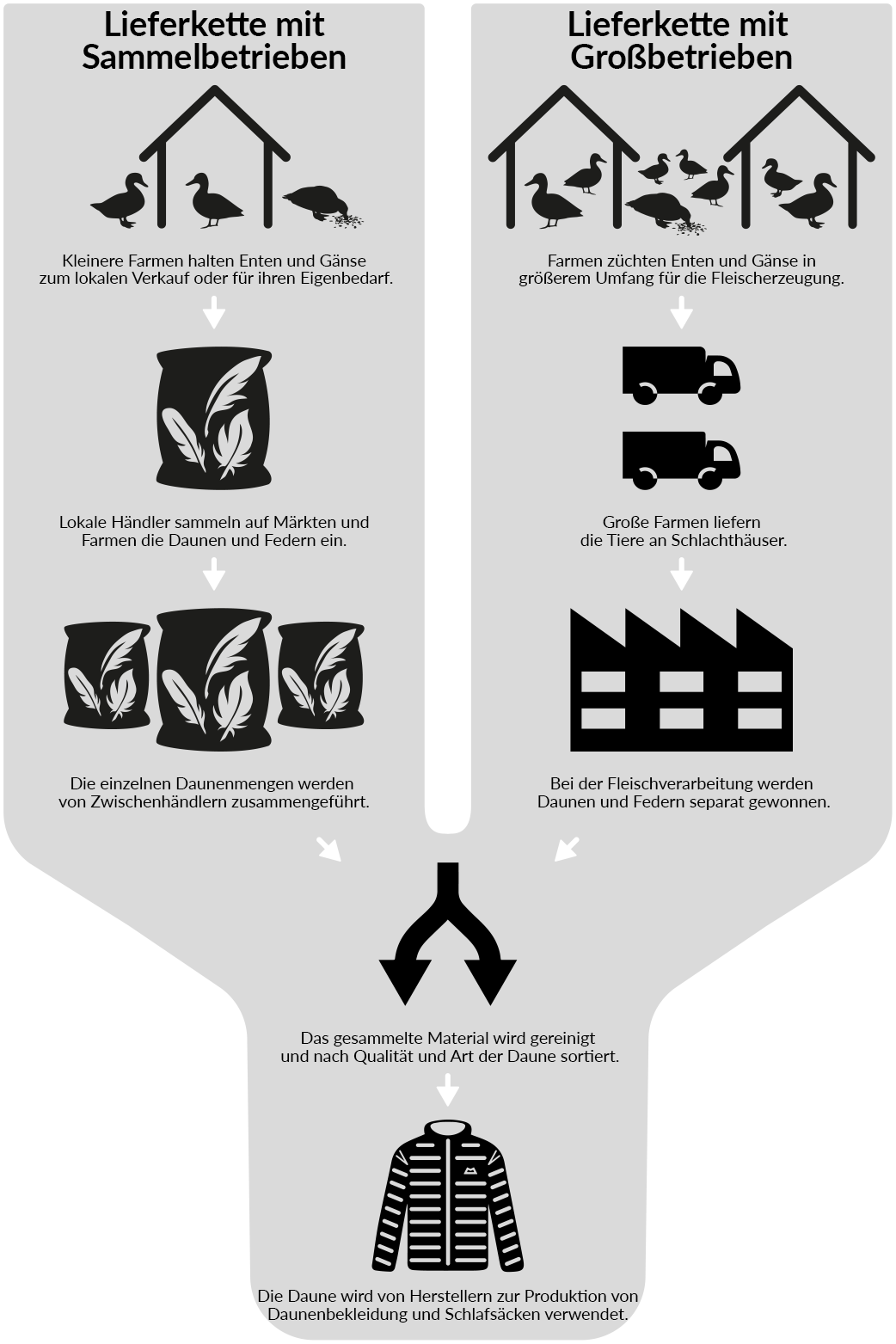 Lieferkette mit Sammelbetrieben

Kleinere Farmen halten Enten und Gänse zum lokalen Verkauf oder für ihren Eigenbedarf.

Lokale Händler sammeln auf Märkten und Farmen die Daunen und Federn ein.

Die einzelnen Daunenmengen werden von Zwischenhändlern zusammengeführt.

Lieferkette mit Großbetrieben

Farmen züchten Enten und Gänse in größerem Umfang für die Fleischerzeugung.

Große Farmen liefern die Tiere an Schlachthäuser.

Bei der Fleischverarbeitung werden Daunen und Federn separat gewonnen.

Das gesammelte Material wird gereinigt und nach Qualität und Art der Daune sortiert.

Die Daune wird von Herstellern zur Produktion von Daunenbekleidung und Schlafsäcken verwendet.